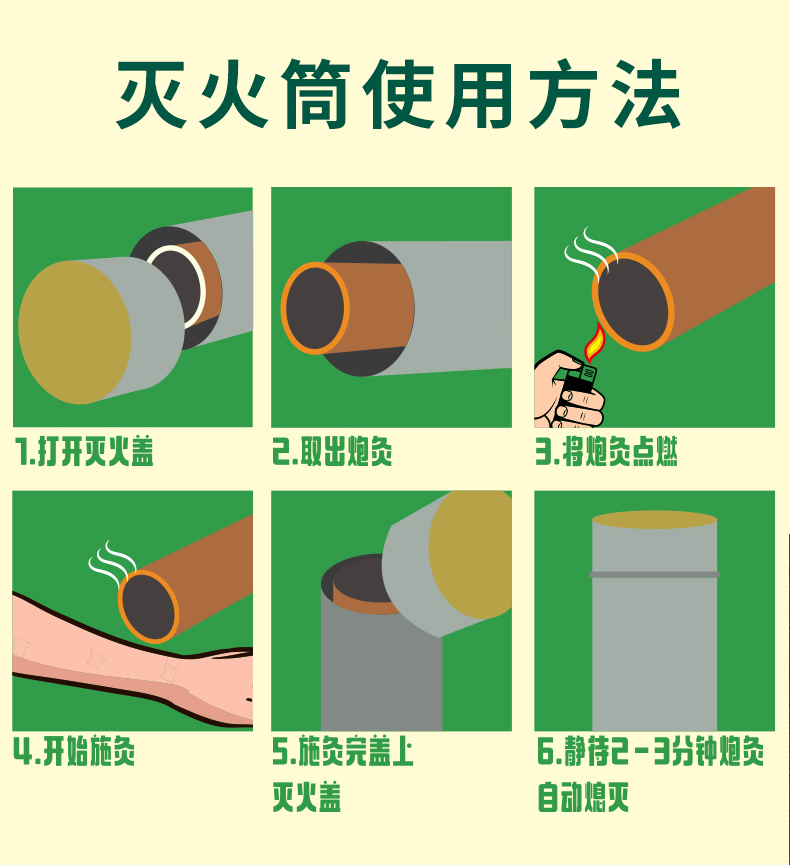 灭火筒使用方法

1.打开灭火盖

2.取出炮灸

3.将炮灸点燃

4.开始施灸

5.施灸完盖上灭火盖

6.静待2-3分钟炮灸自动熄灭