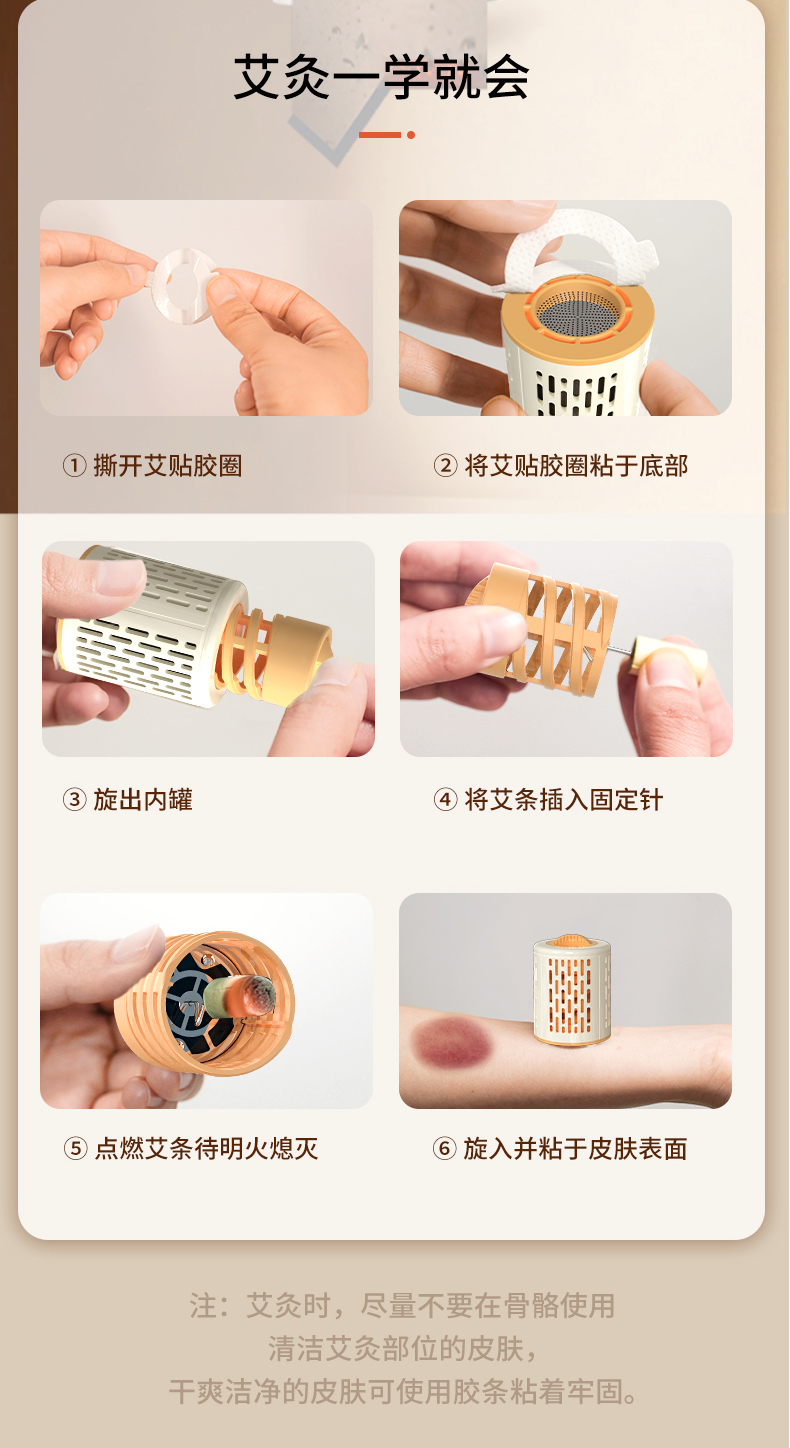 艾灸一学就会

① 撕开艾贴胶圈

② 将艾贴胶圈粘于底部

③ 旋出内罐

④ 将艾条插入固定针

⑤ 点燃艾条待明火熄灭

⑥ 旋入并粘于皮肤表面

注：艾灸时，尽量不要在骨骼使用
清洁艾灸部位的皮肤，
干爽洁净的皮肤可使用胶条粘着牢固。