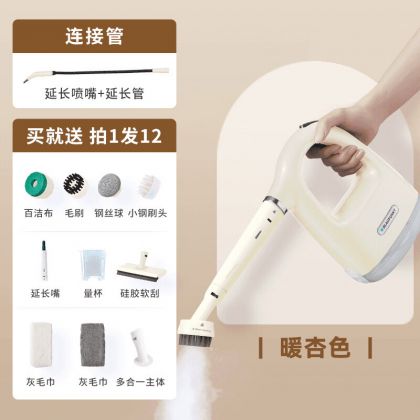 连接管

延长喷嘴+延长管

买就送 拍1发12

百洁布 毛刷 钢丝球 小钢刷头

延长嘴 量杯 硅胶软刮

灰毛巾 灰毛巾 多合一主体

BLAUPUNKT

| 暖杏色 |